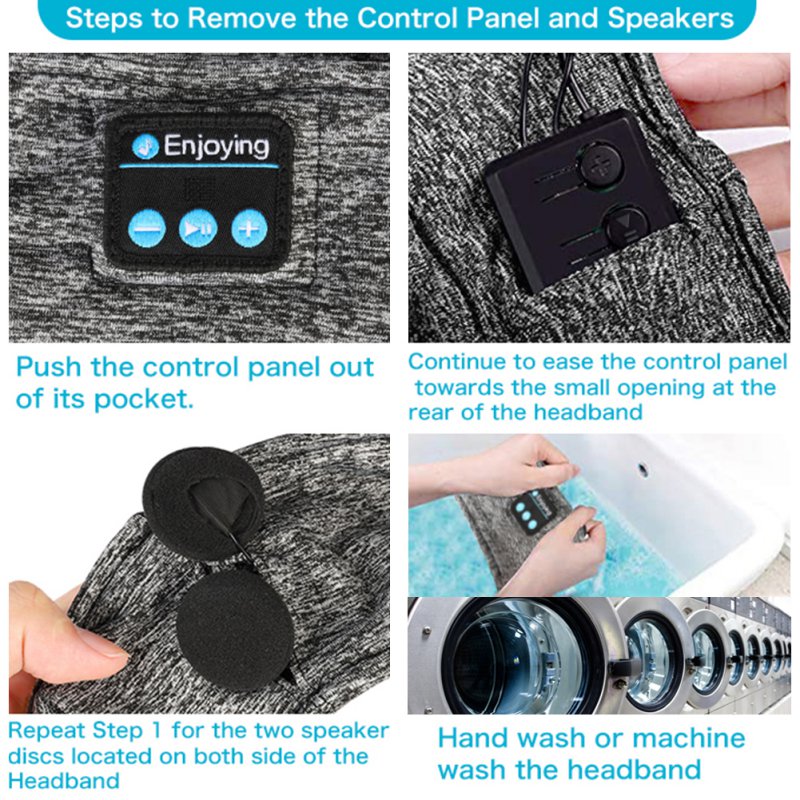 Steps to Remove the Control Panel and Speakers

Enjoying

Push the control panel out of its pocket.

Continue to ease the control panel towards the small opening at the rear of the headband

Repeat Step 1 for the two speaker discs located on both side of the Headband

Hand wash or machine wash the headband